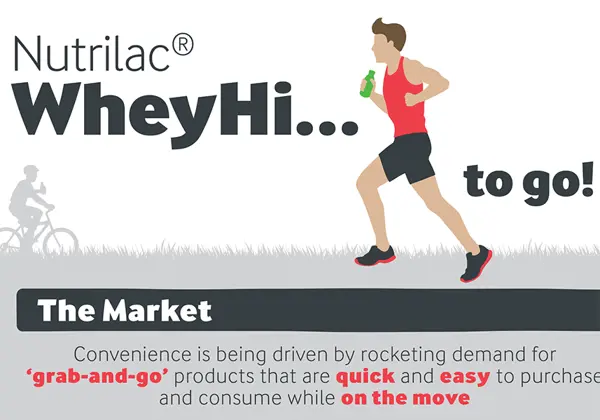 Nutrilac®
WheyHi...
to go!

The Market

Convenience is being driven by rocketing demand for 'grab-and-go' products that are quick and easy to purchase and consume while on the move